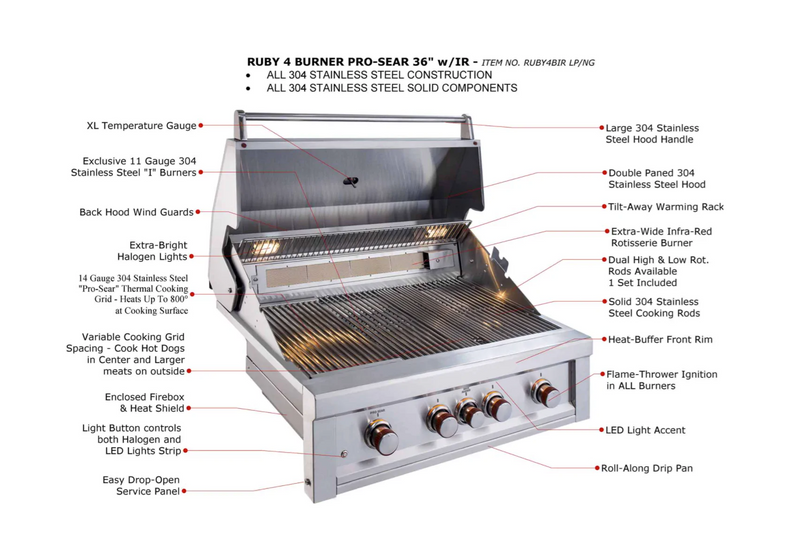 RUBY 4 BURNER PRO-SEAR 36" w/IR - ITEM NO. RUBY4BIR LP/NG
• ALL 304 STAINLESS STEEL CONSTRUCTION
• ALL 304 STAINLESS STEEL SOLID COMPONENTS

XL Temperature Gauge

Exclusive 11 Gauge 304 Stainless Steel "I" Burners

Back Hood Wind Guards

Extra-Bright Halogen Lights

14 Gauge 304 Stainless Steel "Pro-Sear" Thermal Cooking Grid - Heats Up To 800° at Cooking Surface

Variable Cooking Grid Spacing - Cook Hot Dogs in Center and Larger meats on outside

Enclosed Firebox & Heat Shield

Light Button controls both Halogen and LED Lights Strip

Easy Drop-Open Service Panel

Large 304 Stainless Steel Hood Handle

Double Paned 304 Stainless Steel Hood

Tilt-Away Warming Rack

Extra-Wide Infra-Red Rotisserie Burner

Dual High & Low Rot. Rods Available 1 Set Included

Solid 304 Stainless Steel Cooking Rods

Heat-Buffer Front Rim

Flame-Thrower Ignition in ALL Burners

LED Light Accent

Roll-Along Drip Pan