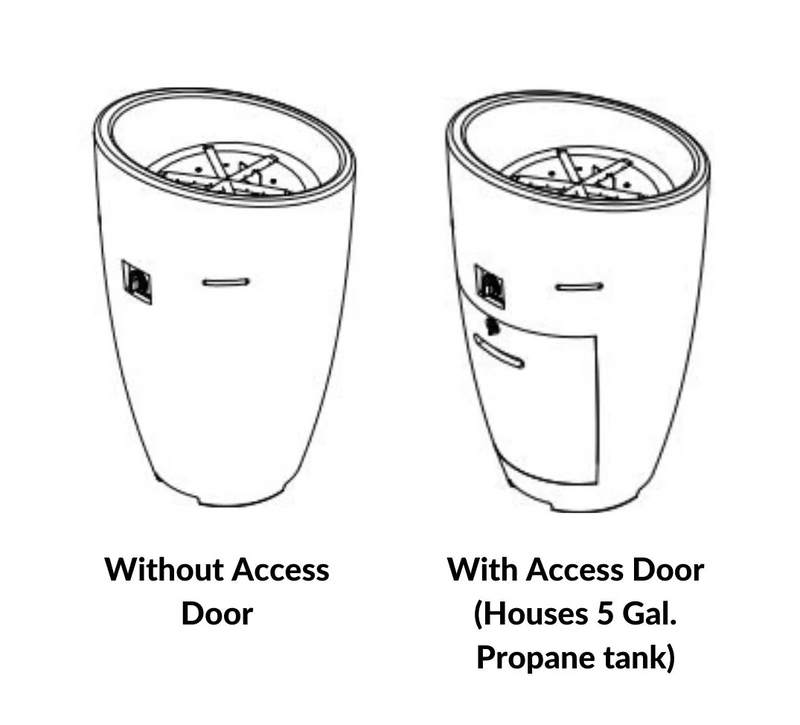 Without Access Door

With Access Door (Houses 5 Gal. Propane tank)