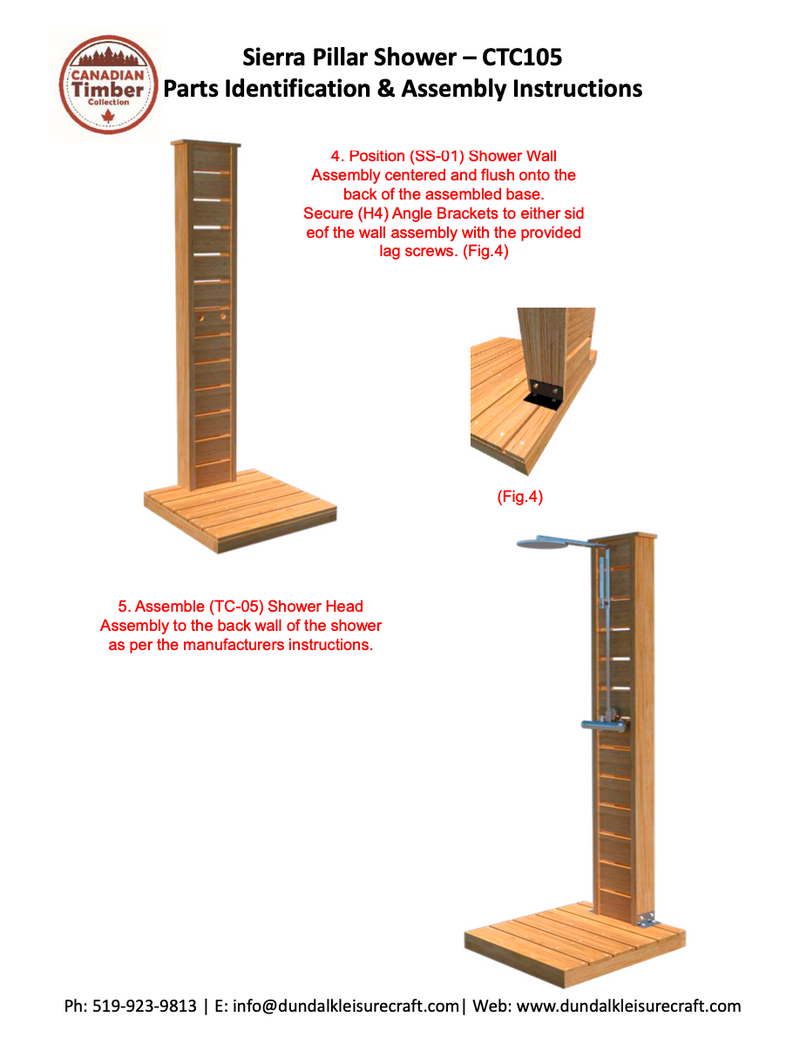 CANADIAN Timber Collection

Sierra Pillar Shower – CTC105
Parts Identification & Assembly Instructions

4. Position (SS-01) Shower Wall Assembly centered and flush onto the back of the assembled base. Secure (H4) Angle Brackets to either sid eof the wall assembly with the provided lag screws. (Fig.4)

(Fig.4)

5. Assemble (TC-05) Shower Head Assembly to the back wall of the shower as per the manufacturers instructions.

Ph: 519-923-9813 | E: info@dundalkleisurecraft.com| Web: www.dundalkleisurecraft.com