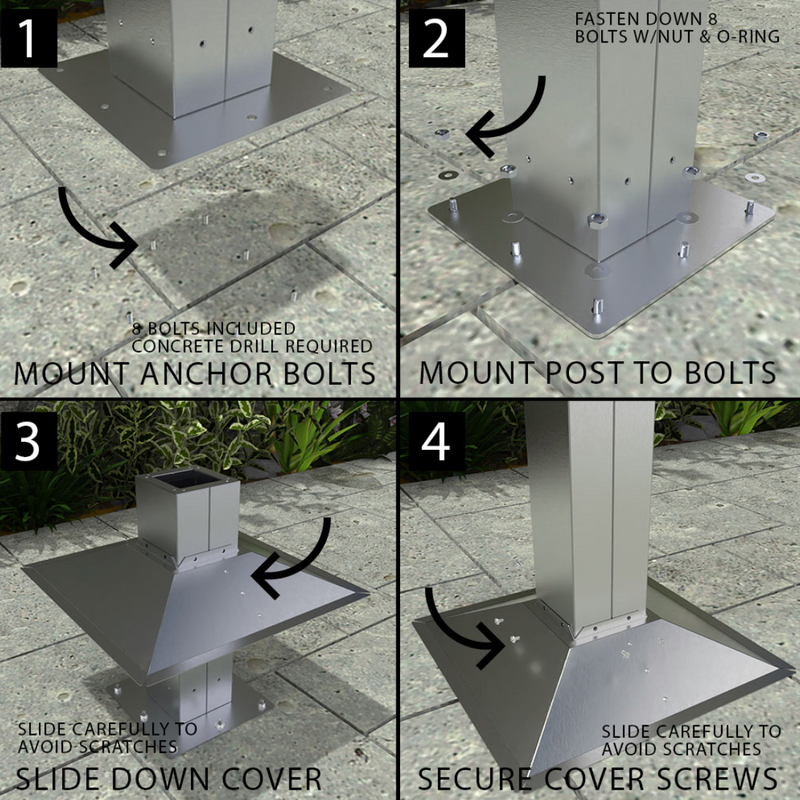 1

8 BOLTS INCLUDED
CONCRETE DRILL REQUIRED

MOUNT ANCHOR BOLTS

2

FASTEN DOWN 8
BOLTS W/NUT & O-RING

MOUNT POST TO BOLTS

3

SLIDE CAREFULLY TO
AVOID SCRATCHES

SLIDE DOWN COVER

4

SLIDE CAREFULLY TO
AVOID SCRATCHES

SECURE COVER SCREWS