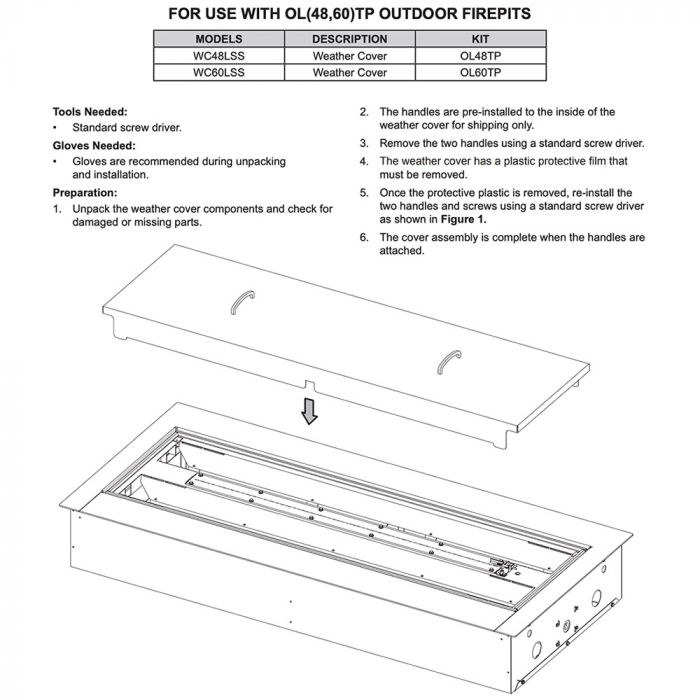 FOR USE WITH OL(48,60)TP OUTDOOR FIREPITS

| MODELS | DESCRIPTION | KIT |
|---|---|---|
| WC48LSS | Weather Cover | OL48TP |
| WC60LSS | Weather Cover | OL60TP |

Tools Needed:
• Standard screw driver.

Gloves Needed:
• Gloves are recommended during unpacking and installation.

Preparation:
1. Unpack the weather cover components and check for damaged or missing parts.

2. The handles are pre-installed to the inside of the weather cover for shipping only.

3. Remove the two handles using a standard screw driver.

4. The weather cover has a plastic protective film that must be removed.

5. Once the protective plastic is removed, re-install the two handles and screws using a standard screw driver as shown in Figure 1.

6. The cover assembly is complete when the handles are attached.