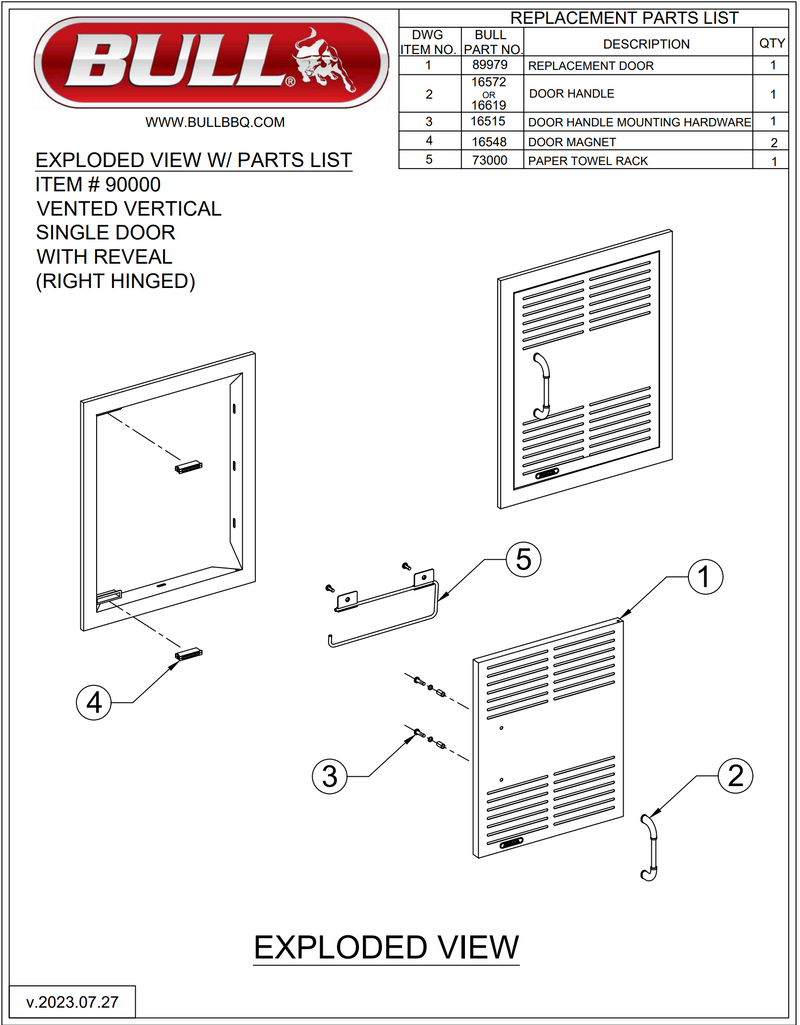 BULL®

WWW.BULLBBQ.COM

EXPLODED VIEW W/ PARTS LIST
ITEM # 90000
VENTED VERTICAL
SINGLE DOOR
WITH REVEAL
(RIGHT HINGED)

REPLACEMENT PARTS LIST

| DWG ITEM NO. | BULL PART NO. | DESCRIPTION | QTY |
|---|---|---|---|
| 1 | 89979 | REPLACEMENT DOOR | 1 |
| 2 | 16572 OR 16619 | DOOR HANDLE | 1 |
| 3 | 16515 | DOOR HANDLE MOUNTING HARDWARE | 1 |
| 4 | 16548 | DOOR MAGNET | 2 |
| 5 | 73000 | PAPER TOWEL RACK | 1 |

5
1
4
3
2

EXPLODED VIEW

v.2023.07.27