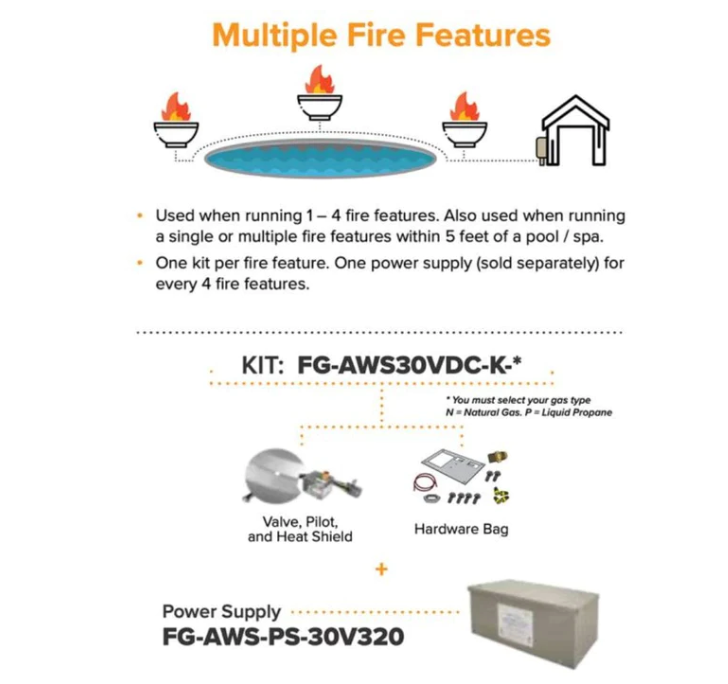 Multiple Fire Features

• Used when running 1 – 4 fire features. Also used when running a single or multiple fire features within 5 feet of a pool / spa.

• One kit per fire feature. One power supply (sold separately) for every 4 fire features.

KIT: FG-AWS30VDC-K-*

* You must select your gas type
N = Natural Gas. P = Liquid Propane

Valve, Pilot, and Heat Shield

Hardware Bag

+

Power Supply
FG-AWS-PS-30V320