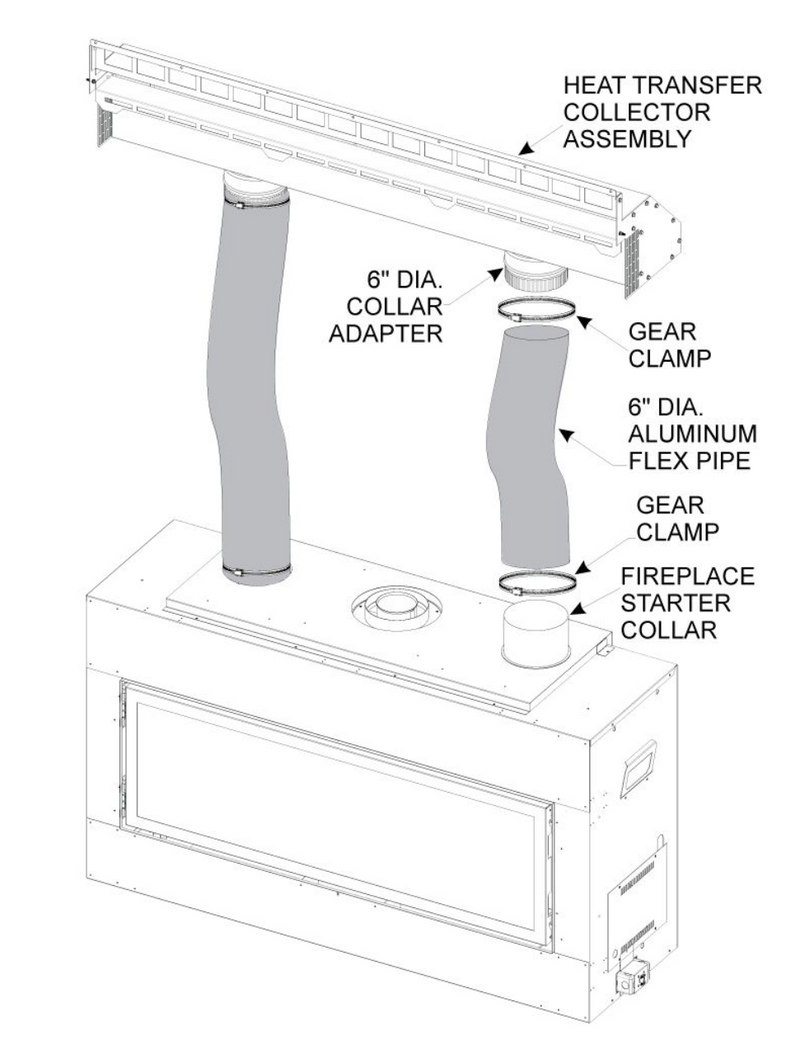 HEAT TRANSFER COLLECTOR ASSEMBLY

6" DIA. COLLAR ADAPTER

GEAR CLAMP

6" DIA. ALUMINUM FLEX PIPE

GEAR CLAMP

FIREPLACE STARTER COLLAR