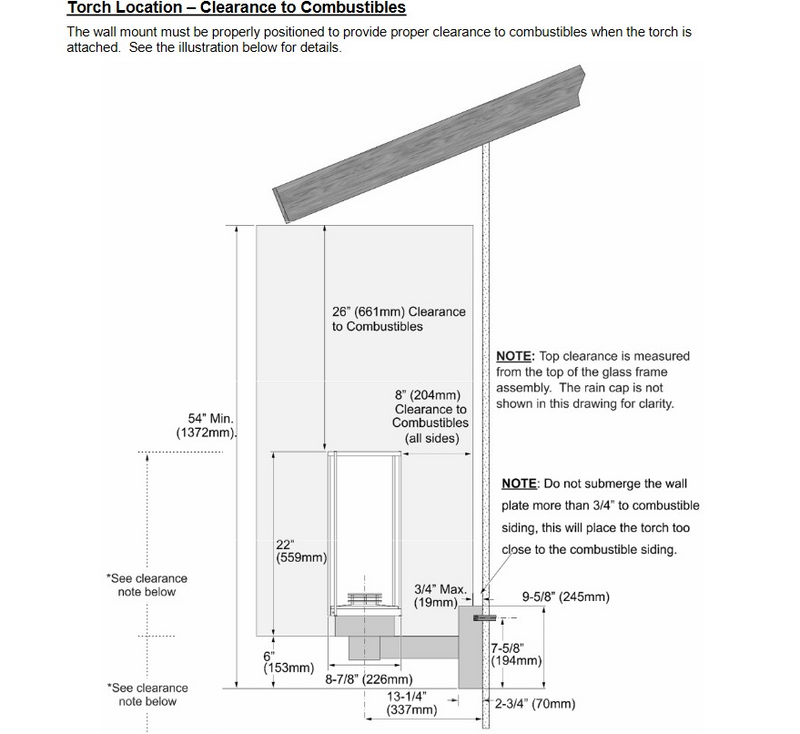 Torch Location – Clearance to Combustibles

The wall mount must be properly positioned to provide proper clearance to combustibles when the torch is attached. See the illustration below for details.

26" (661mm) Clearance to Combustibles

NOTE: Top clearance is measured from the top of the glass frame assembly. The rain cap is not shown in this drawing for clarity.

8" (204mm) Clearance to Combustibles (all sides)

54" Min. (1372mm)

NOTE: Do not submerge the wall plate more than 3/4" to combustible siding, this will place the torch too close to the combustible siding.

22" (559mm)

*See clearance note below

3/4" Max. (19mm)

9-5/8" (245mm)

7-5/8" (194mm)

6" (153mm)

8-7/8" (226mm)

*See clearance note below

13-1/4" (337mm)

2-3/4" (70mm)