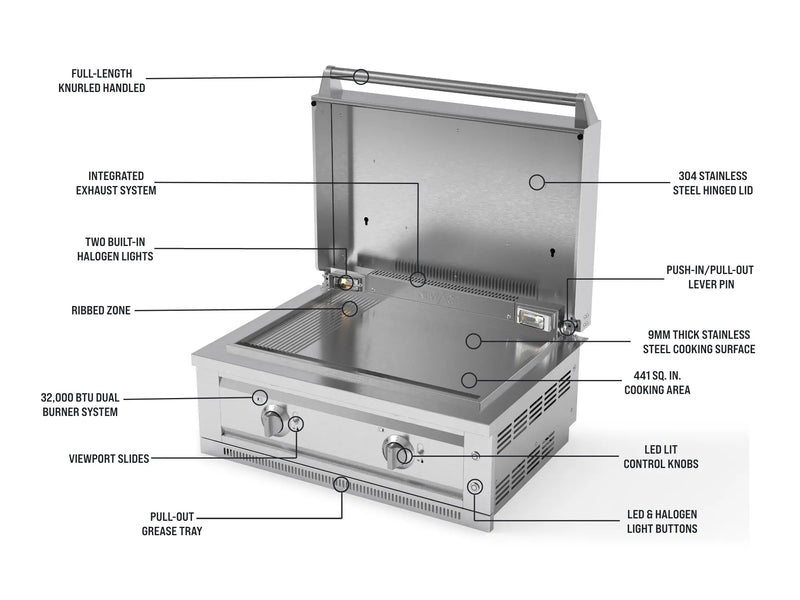 FULL-LENGTH KNURLED HANDLED

INTEGRATED EXHAUST SYSTEM

TWO BUILT-IN HALOGEN LIGHTS

RIBBED ZONE

32,000 BTU DUAL BURNER SYSTEM

VIEWPORT SLIDES

PULL-OUT GREASE TRAY

304 STAINLESS STEEL HINGED LID

PUSH-IN/PULL-OUT LEVER PIN

9MM THICK STAINLESS STEEL COOKING SURFACE

441 SQ. IN. COOKING AREA

LED LIT CONTROL KNOBS

LED & HALOGEN LIGHT BUTTONS