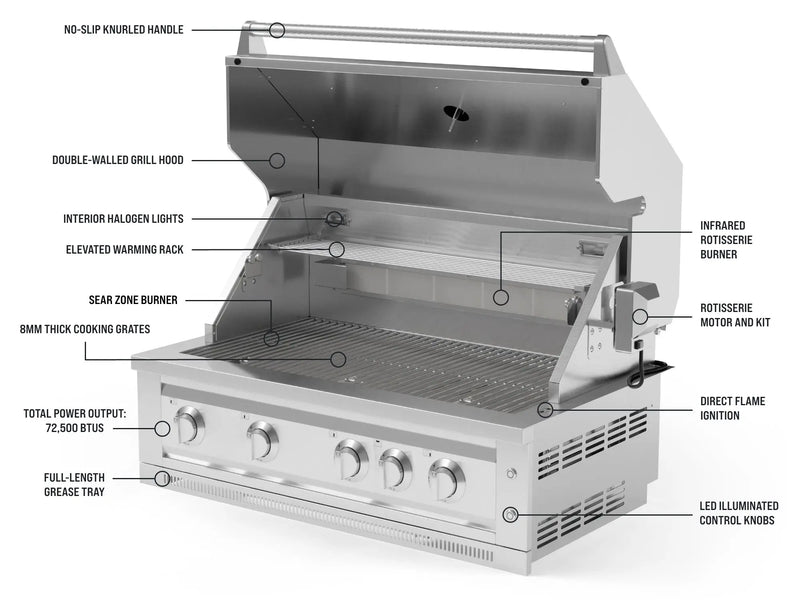 NO-SLIP KNURLED HANDLE

DOUBLE-WALLED GRILL HOOD

INTERIOR HALOGEN LIGHTS

ELEVATED WARMING RACK

SEAR ZONE BURNER

8MM THICK COOKING GRATES

TOTAL POWER OUTPUT: 72,500 BTUS

FULL-LENGTH GREASE TRAY

INFRARED ROTISSERIE BURNER

ROTISSERIE MOTOR AND KIT

DIRECT FLAME IGNITION

LED ILLUMINATED CONTROL KNOBS