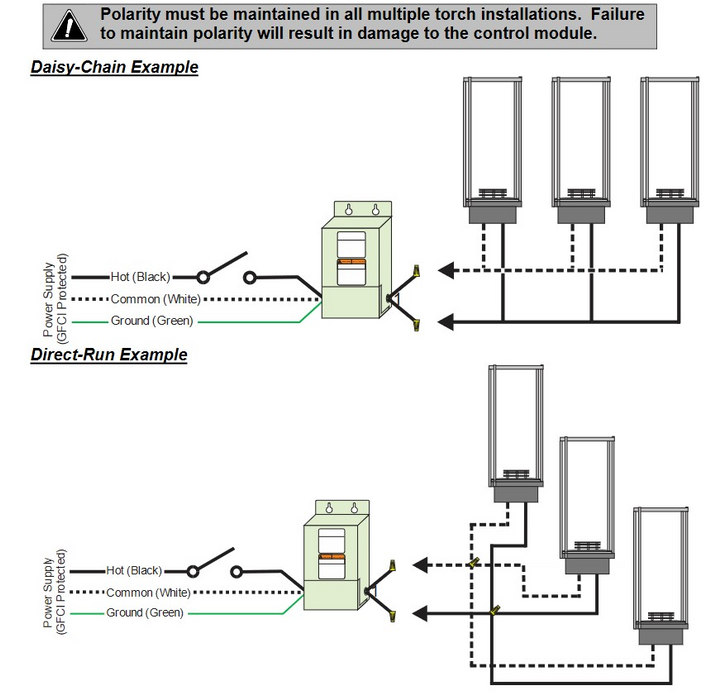 Polarity must be maintained in all multiple torch installations. Failure to maintain polarity will result in damage to the control module.

Daisy-Chain Example

Power Supply (GFCI Protected)

Hot (Black)

Common (White)

Ground (Green)

Direct-Run Example

Power Supply (GFCI Protected)

Hot (Black)

Common (White)

Ground (Green)