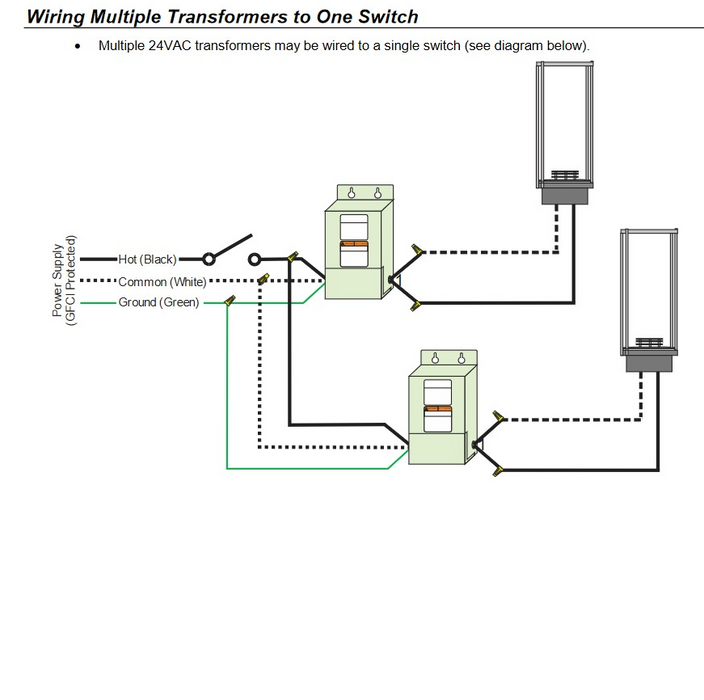 Wiring Multiple Transformers to One Switch

• Multiple 24VAC transformers may be wired to a single switch (see diagram below).

Power Supply
(GFCI Protected)

Hot (Black)
Common (White)
Ground (Green)